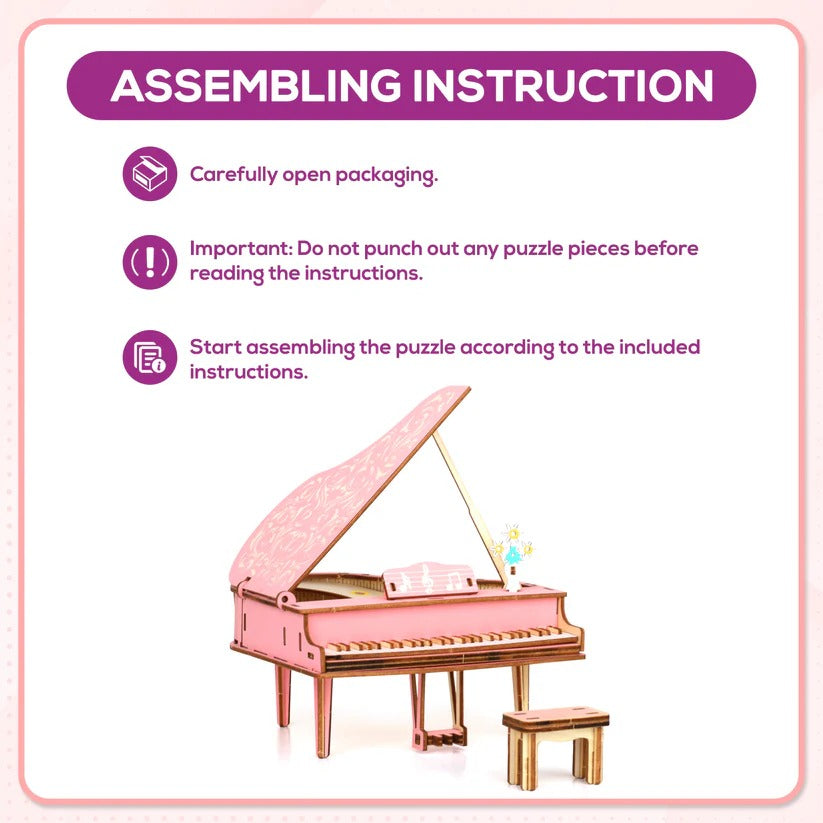 ASSEMBLING INSTRUCTION

Carefully open packaging.

Important: Do not punch out any puzzle pieces before reading the instructions.

Start assembling the puzzle according to the included instructions.